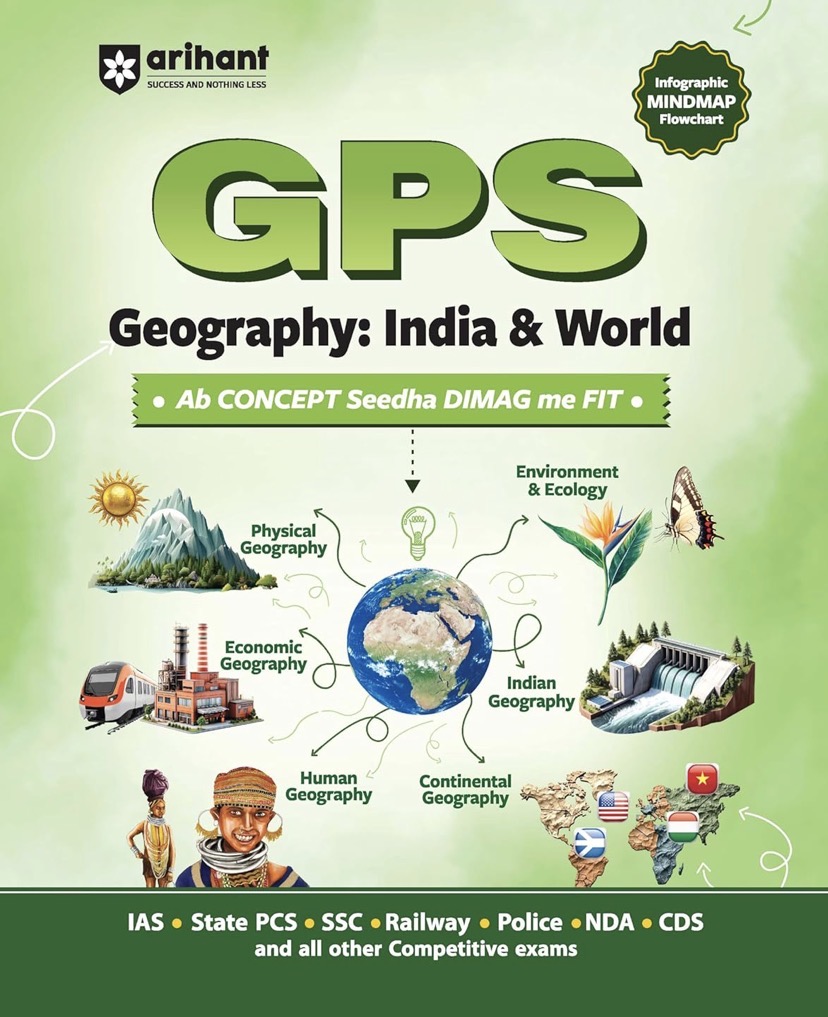 arihant
SUCCESS AND NOTHING LESS

Infographic
MINDMAP
Flowchart

GPS

Geography: India & World

• Ab CONCEPT Seedha DIMAG me FIT •

Physical Geography

Environment & Ecology

Economic Geography

Indian Geography

Human Geography

Continental Geography

IAS • State PCS • SSC • Railway • Police • NDA • CDS
and all other Competitive exams